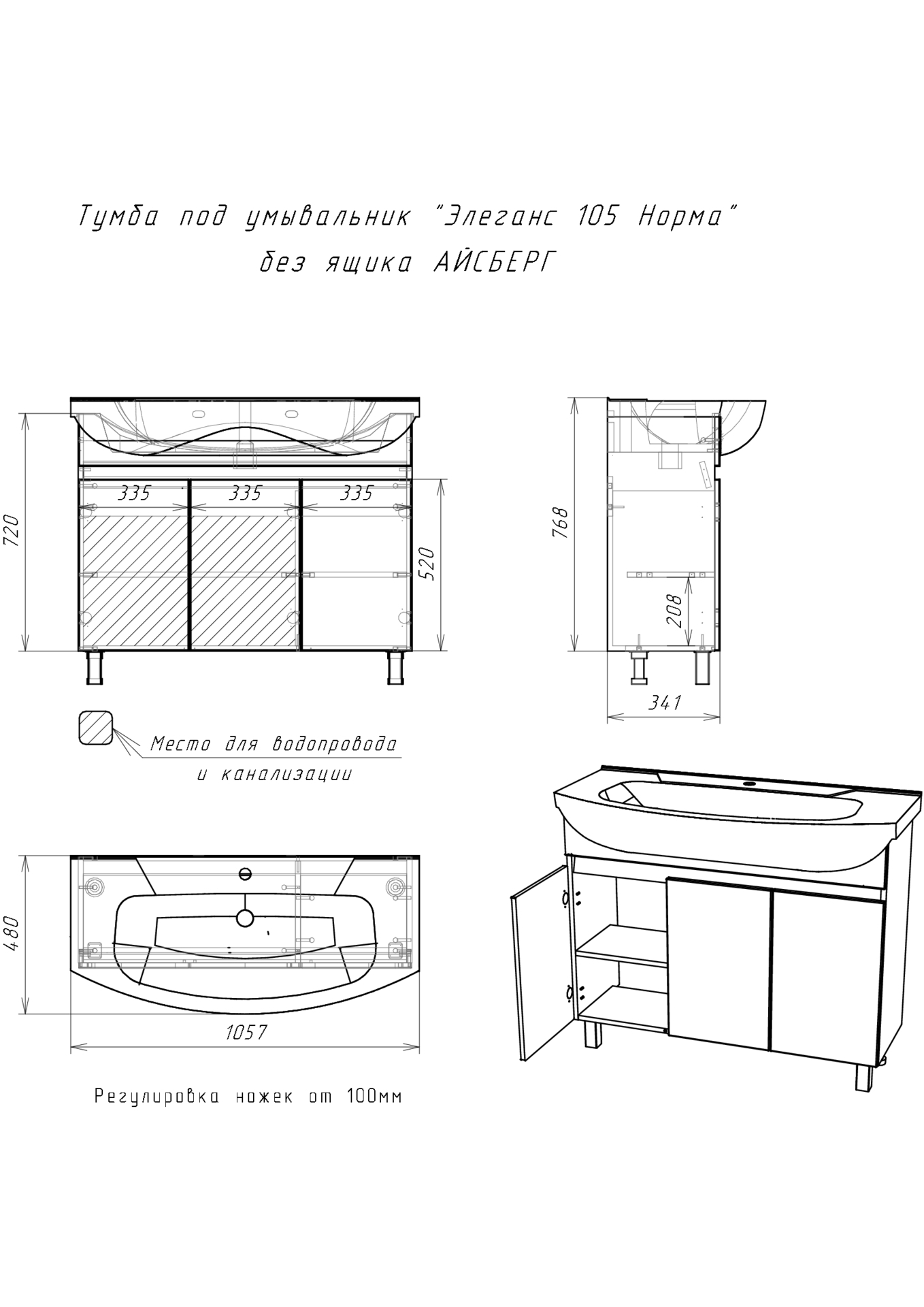 Тумба под умывальник "Элеганс 105 Норма"
без ящика АЙСБЕРГ

720

335 335 335

520

768

208

341

Место для водопровода
и канализации

480

1057

Регулировка ножек от 100мм