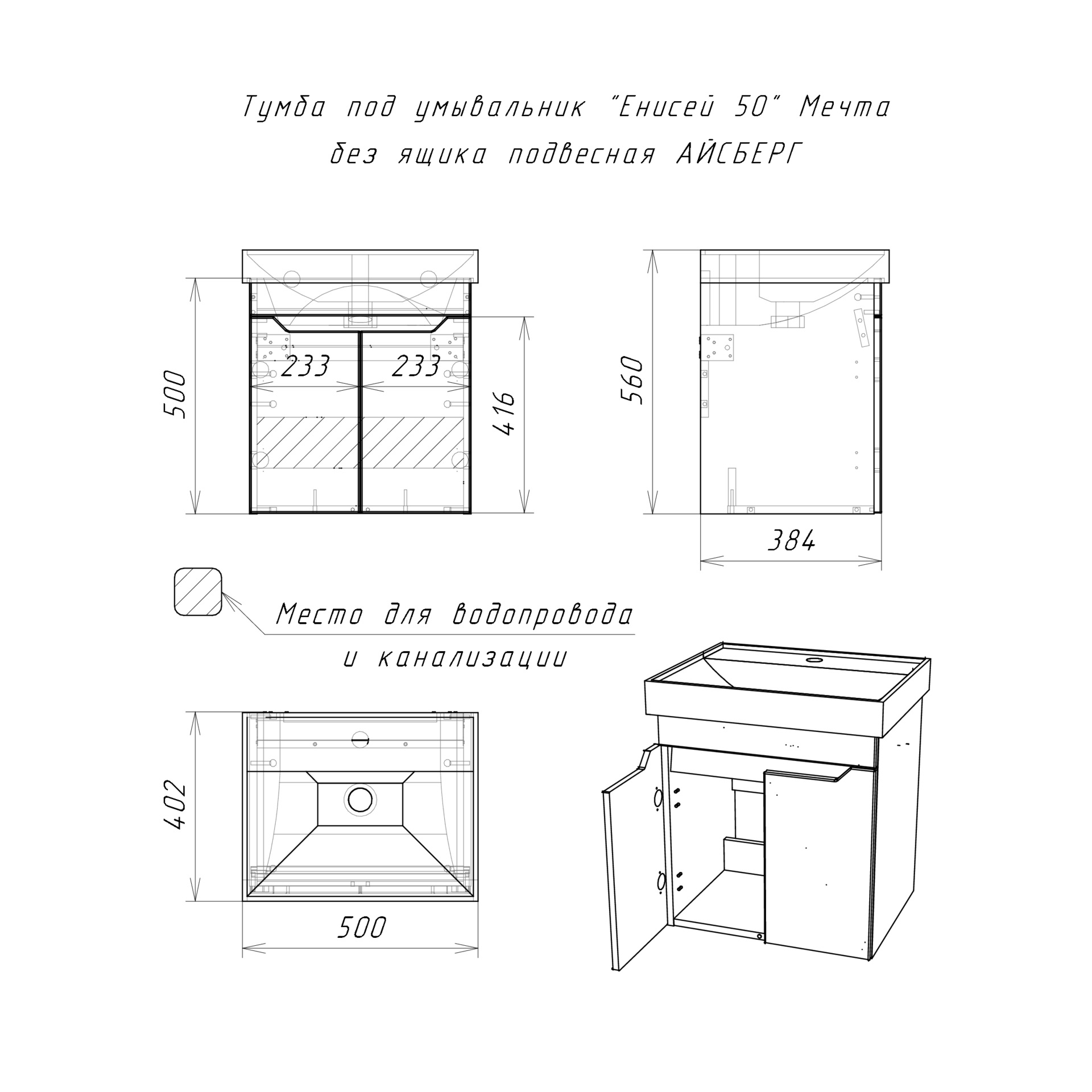 Тумба под умывальник "Енисей 50" Мечта без ящика подвесная АЙСБЕРГ

500

233

233

416

560

384

Место для водопровода и канализации

402

500