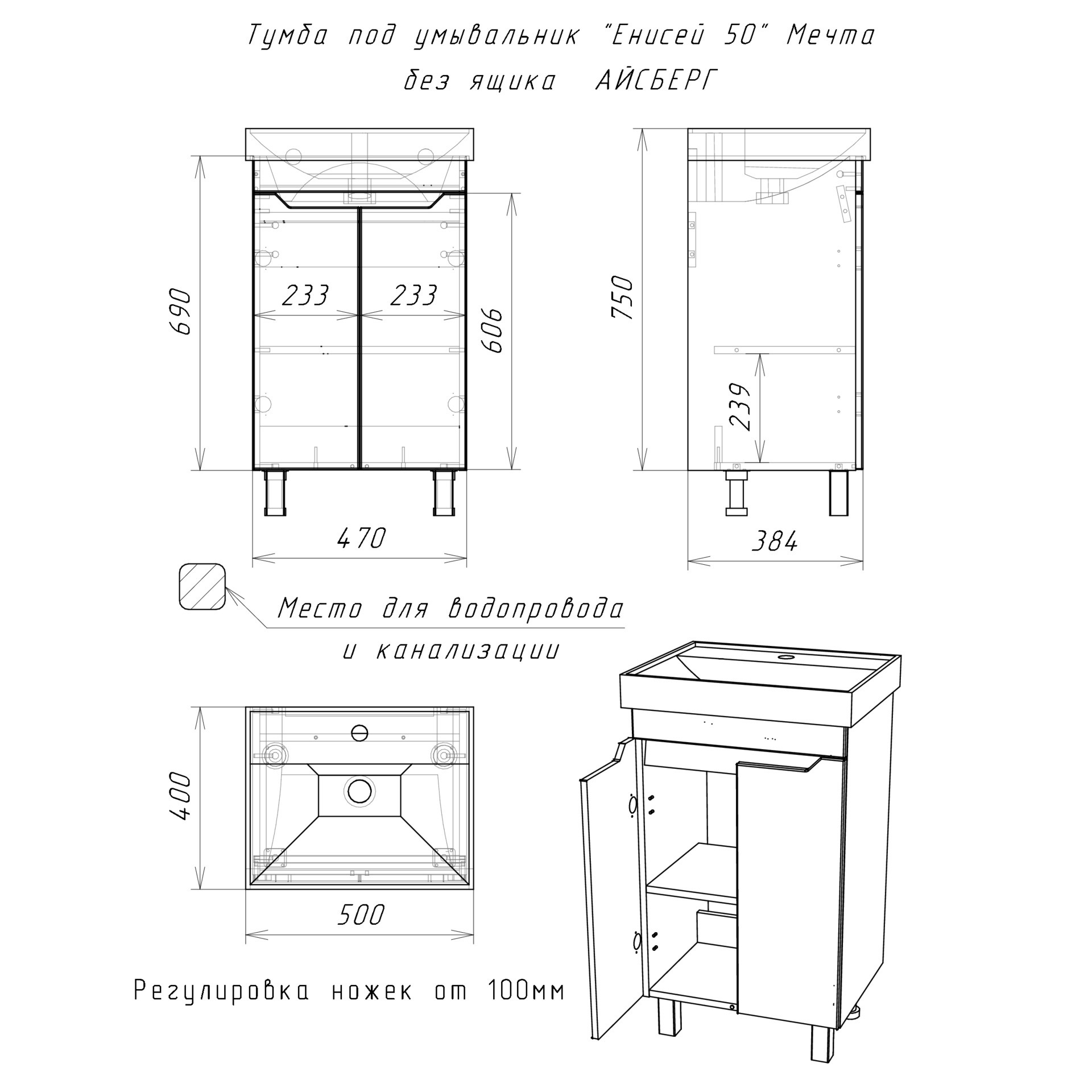 Тумба под умывальник "Енисей 50" Мечта
без ящика АЙСБЕРГ

690

233

233

606

750

239

470

384

Место для водопровода
и канализации

400

500

Регулировка ножек от 100мм